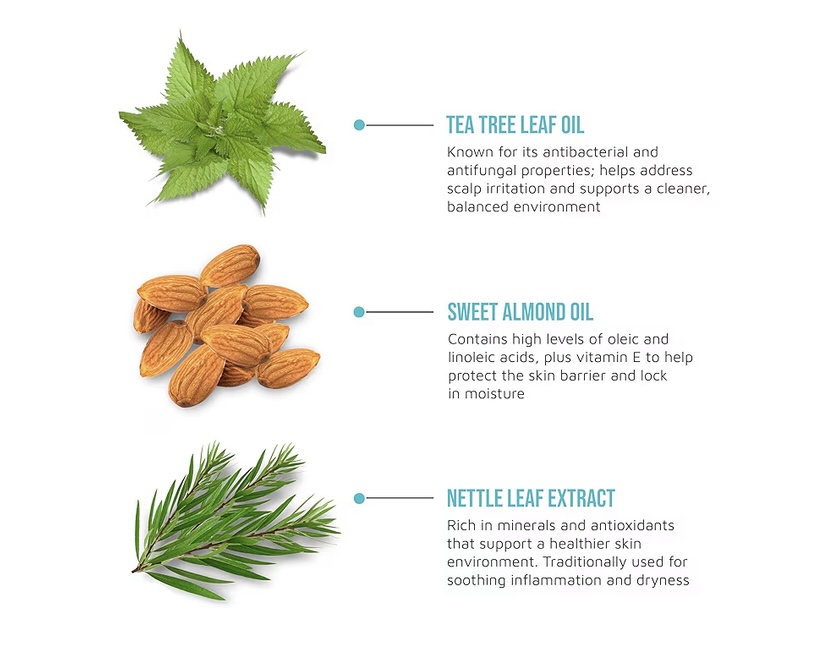 TEA TREE LEAF OIL
Known for its antibacterial and antifungal properties; helps address scalp irritation and supports a cleaner, balanced environment

SWEET ALMOND OIL
Contains high levels of oleic and linoleic acids, plus vitamin E to help protect the skin barrier and lock in moisture

NETTLE LEAF EXTRACT
Rich in minerals and antioxidants that support a healthier skin environment. Traditionally used for soothing inflammation and dryness